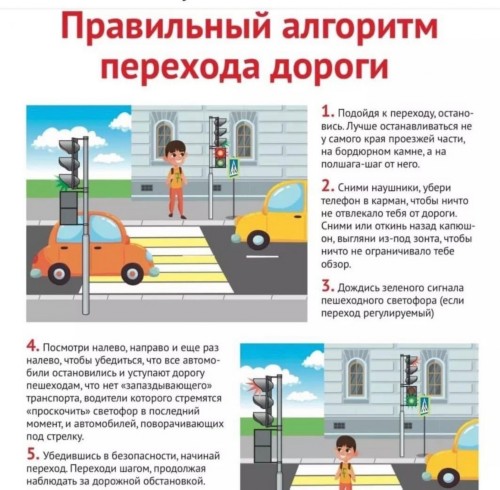 Правильный алгоритм перехода дороги

1. Подойдя к переходу, остановись. Лучше останавливаться не у самого края проезжей части, на бордюрном камне, а на полшага-шаг от него.

2. Сними наушники, убери телефон в карман, чтобы ничто не отвлекало тебя от дороги. Сними или откинь назад капюшон, выгляни из-под зонта, чтобы ничто не ограничивало тебе обзор.

3. Дождись зеленого сигнала пешеходного светофора (если переход регулируемый)

4. Посмотри налево, направо и еще раз налево, чтобы убедиться, что все автомобили остановились и уступают дорогу пешеходам, что нет «запаздывающего» транспорта, водители которого стремятся «проскочить» светофор в последний момент, и автомобилей, поворачивающих под стрелку.

5. Убедившись в безопасности, начинай переход. Переходи шагом, продолжая наблюдать за дорожной обстановкой.